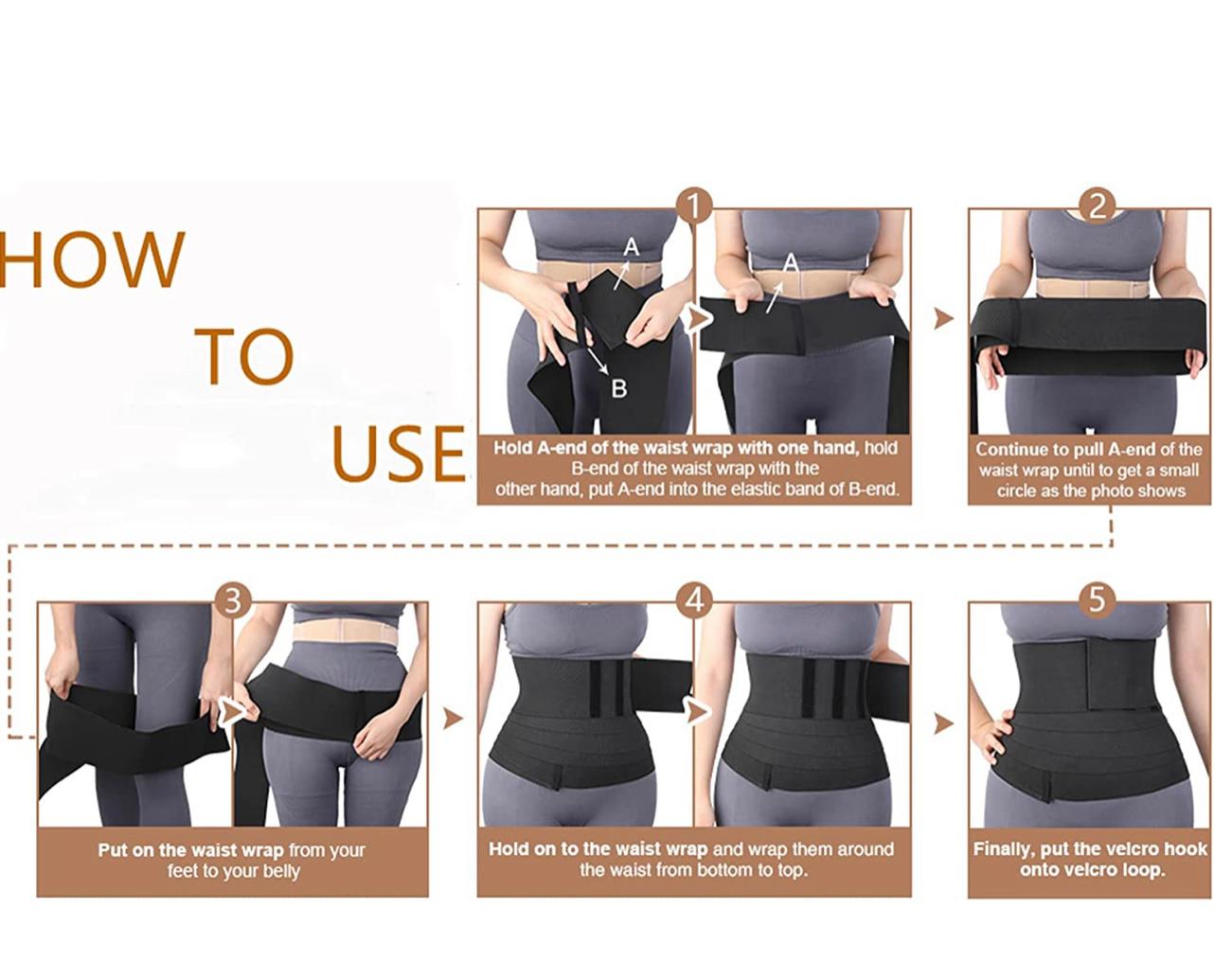 HOW

TO

USE

1

A

B

A

Hold A-end of the waist wrap with one hand, hold B-end of the waist wrap with the other hand, put A-end into the elastic band of B-end.

2

Continue to pull A-end of the waist wrap until to get a small circle as the photo shows

3

Put on the waist wrap from your feet to your belly

4

Hold on to the waist wrap and wrap them around the waist from bottom to top.

5

Finally, put the velcro hook onto velcro loop.